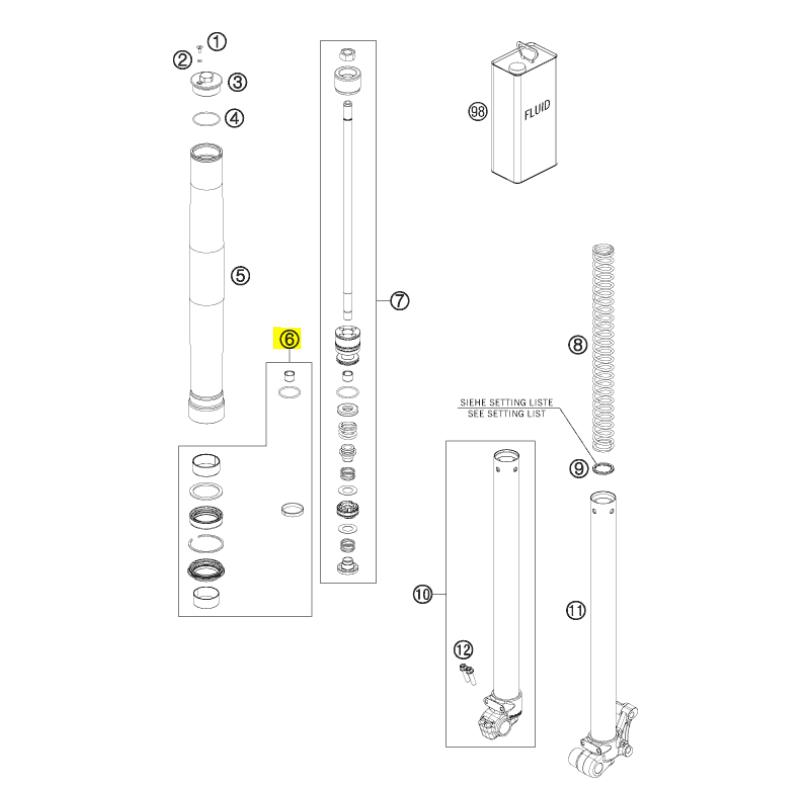 1
2
3
4
5
6
7
98
FLUID
8
SIEHE SETTING LISTE
SEE SETTING LIST
9
10
11
12