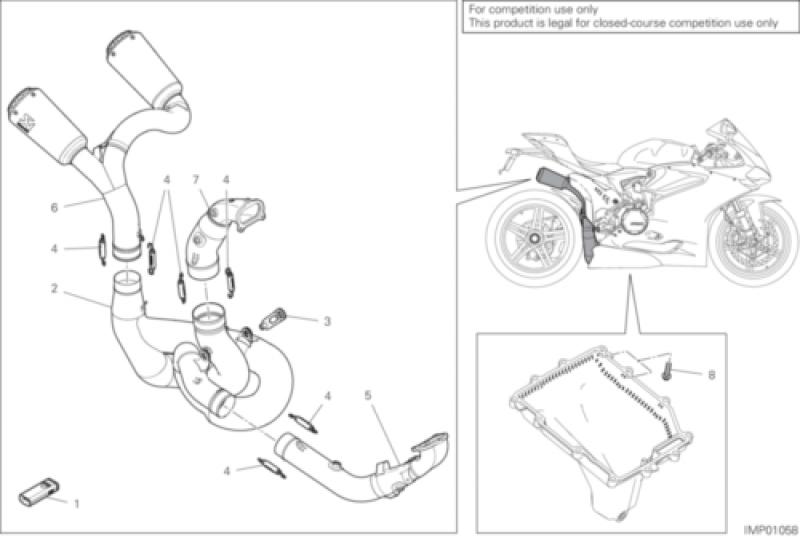 For competition use only
This product is legal for closed-course competition use only

6
4
4
7
4
2
3
4
5
4
1
8

IMP01058