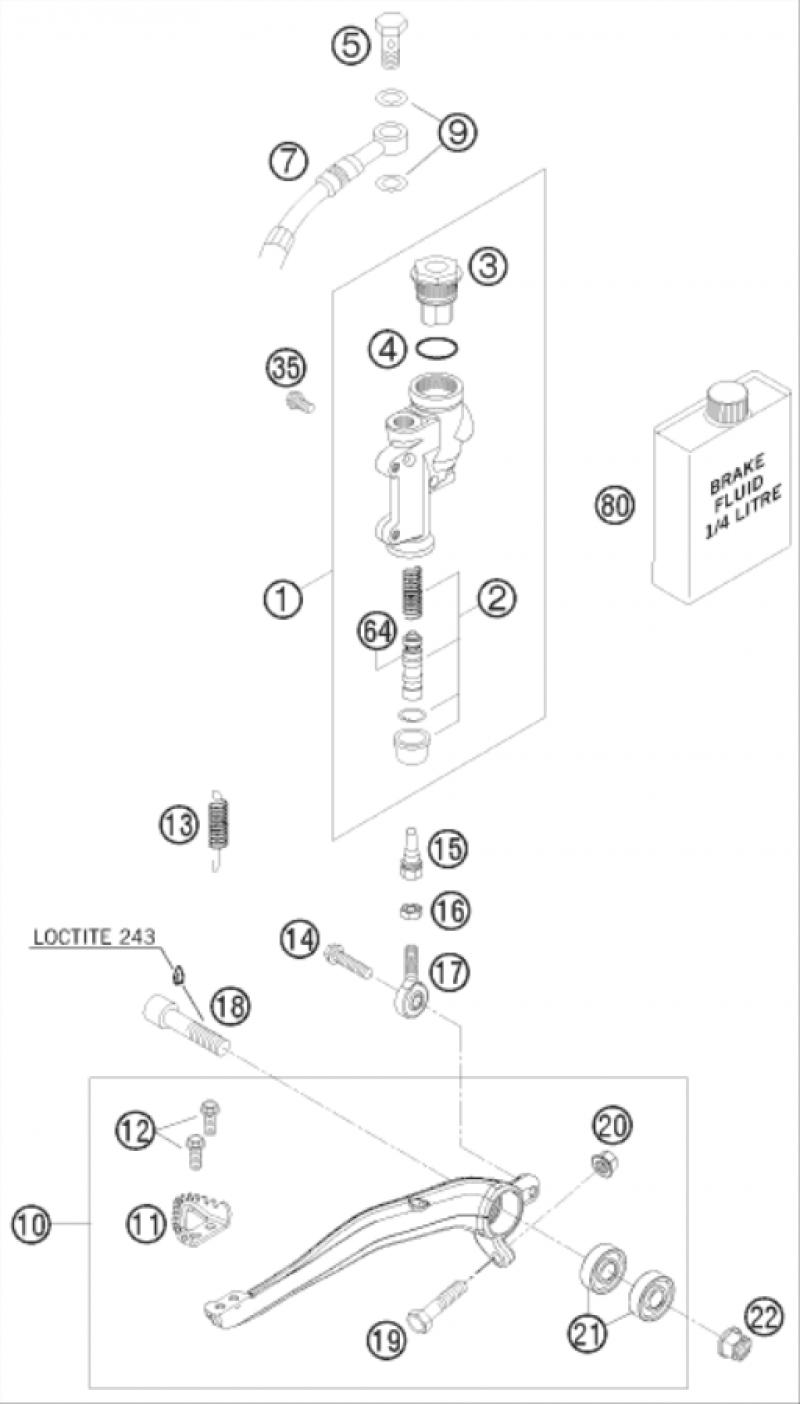 5
9
7
3
4
35
BRAKE FLUID 1/4 LITRE
80
1
2
64
13
15
16
LOCTITE 243
14
17
18
12
20
10
11
19
21
22