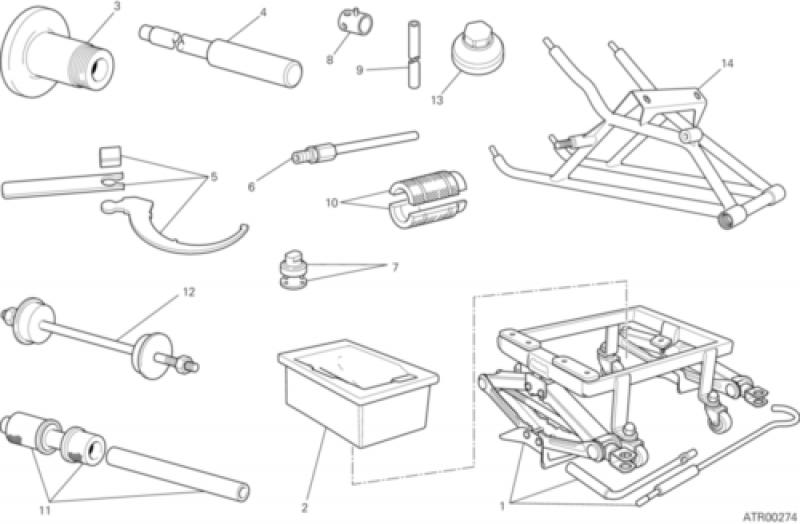 3
4
8
9
13
14
5
6
10
7
12
11
2
1
ATR00274