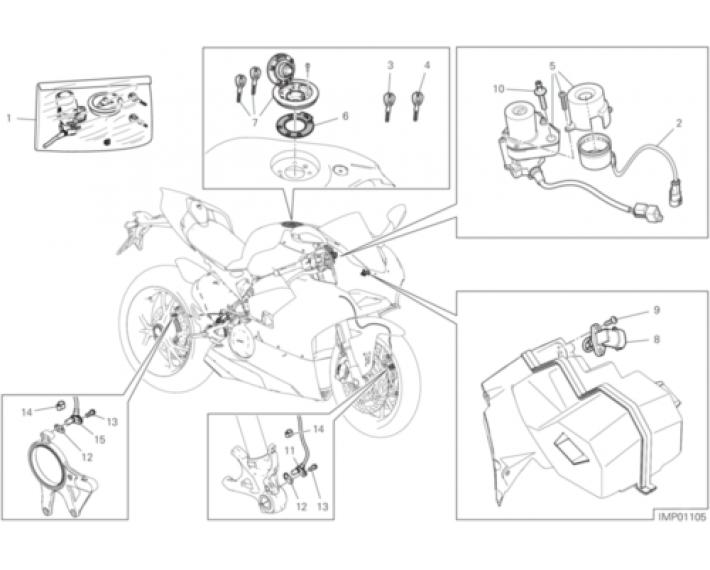 1
7
6
3
4
10
5
2
9
8
14
13
15
12
14
11
12
13
IMP01105