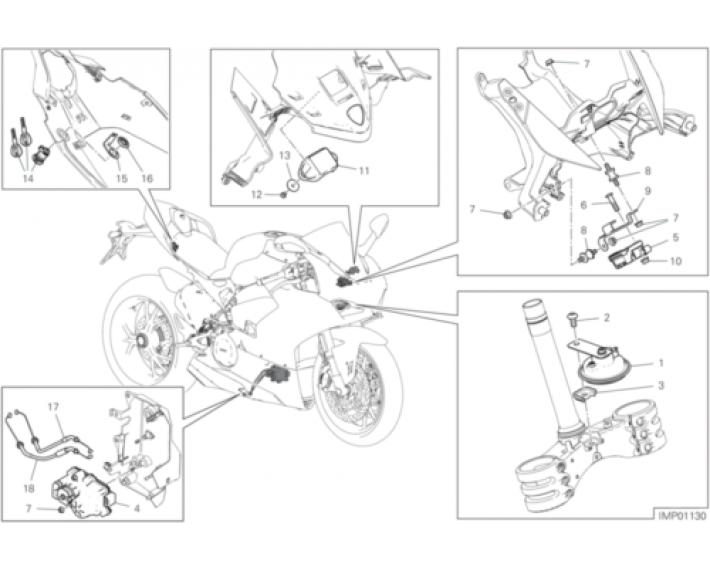 14
15
16
13
11
12
7
8
9
6
7
7
8
5
10
2
1
3
17
18
7
4
IMP01130