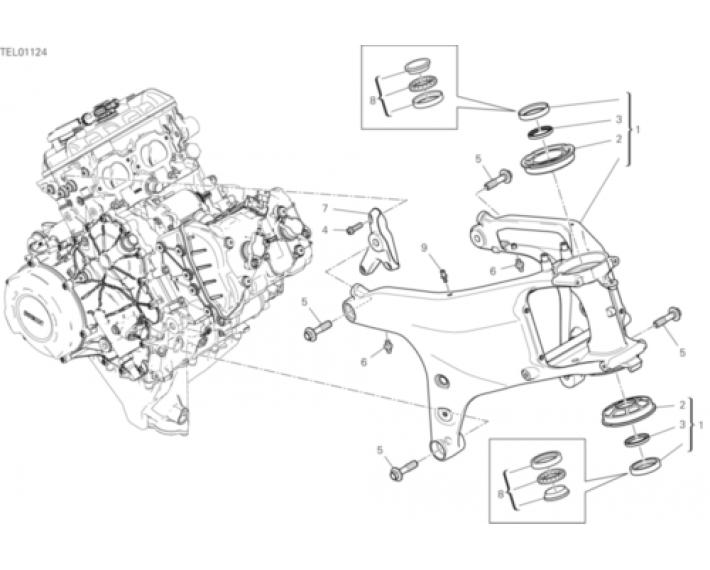 TEL01124

8
3
2
1
5
7
4
9
6
5
6
5
2
3
1
5
8