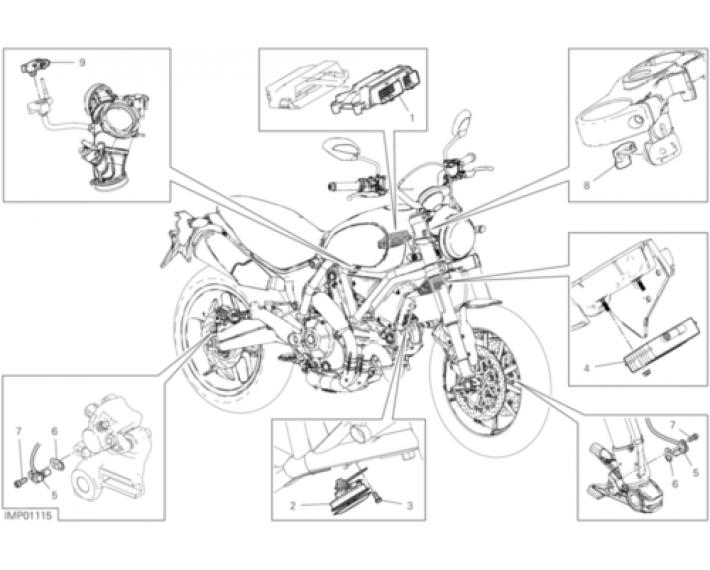 9

1

8

4

7
6
5

2
3

7
6
5

IMP01115