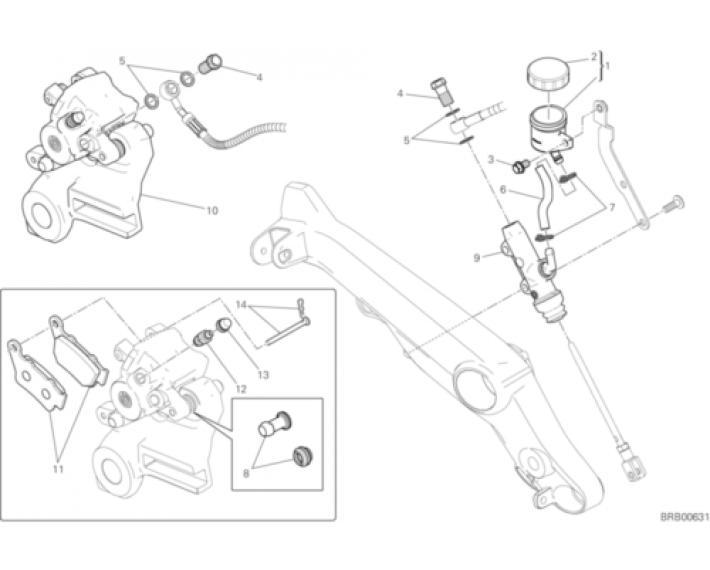 5
4
10
2
1
4
5
3
6
7
9
14
13
12
11
8
BRB00631