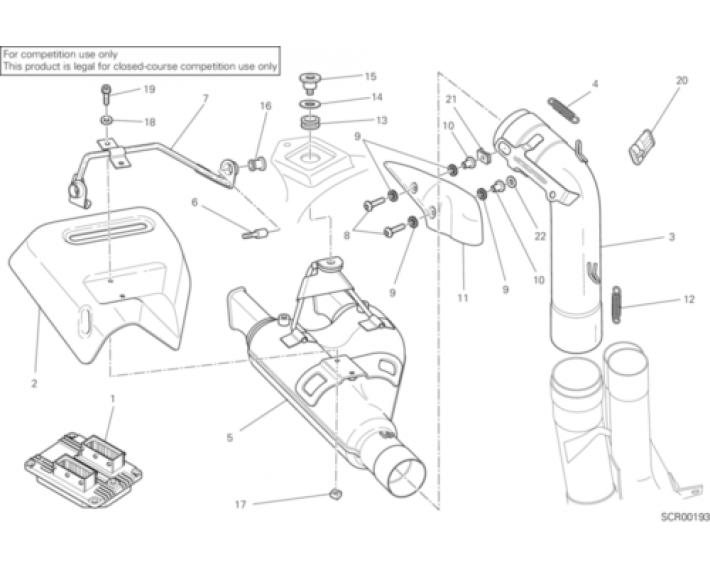 For competition use only
This product is legal for closed-course competition use only

19
18
7
16
15
14
13
9
21
10
4
20
6
8
9
11
9
10
22
3
12
2
1
5
17

SCR00193