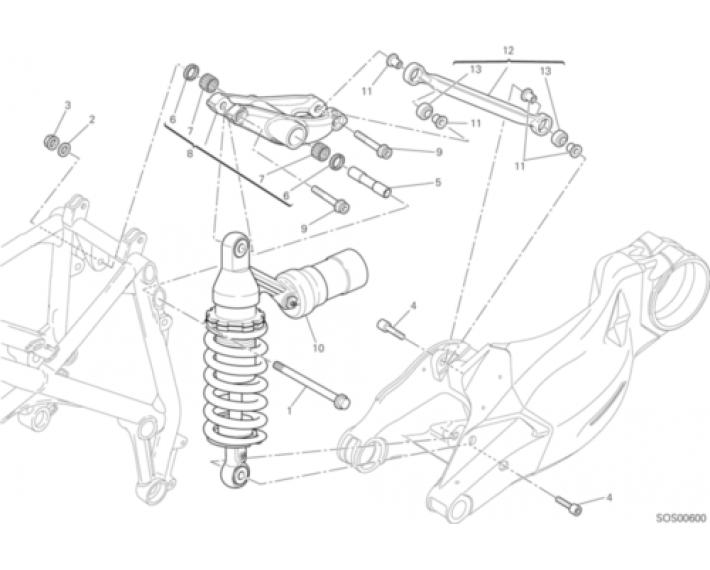 12
13
13
11
11
11
3
2
6
7
8
9
7
6
5
9
4
10
1
4
SOS00600