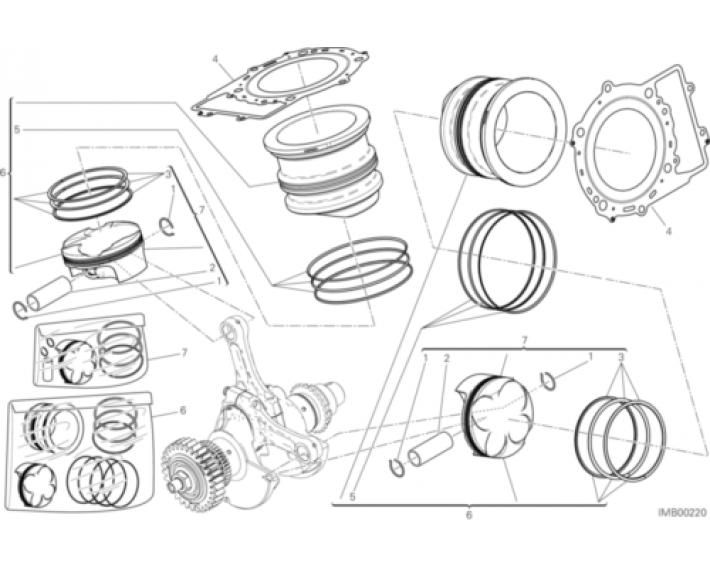 4
5
6
3
1
7
2
1
7
6
4
7
1
2
1
3
5
6
IMB00220