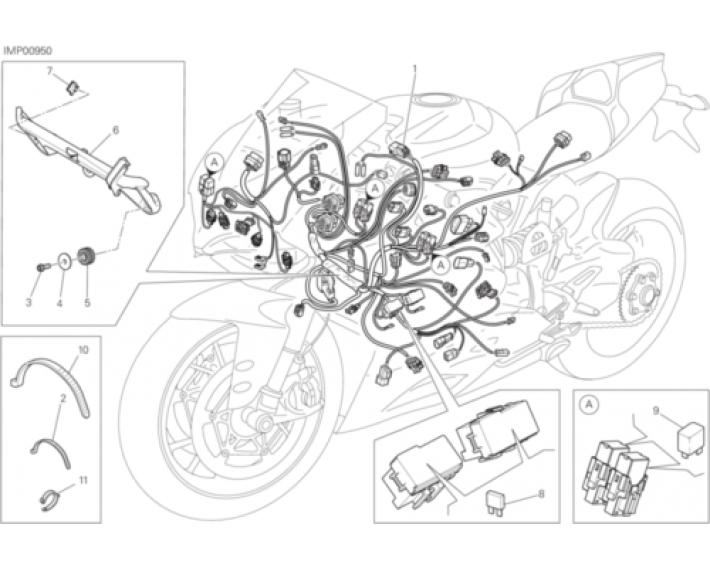 IMP00950

7
6
3
4
5

1
A
A
A

10
2
11

8

A
9