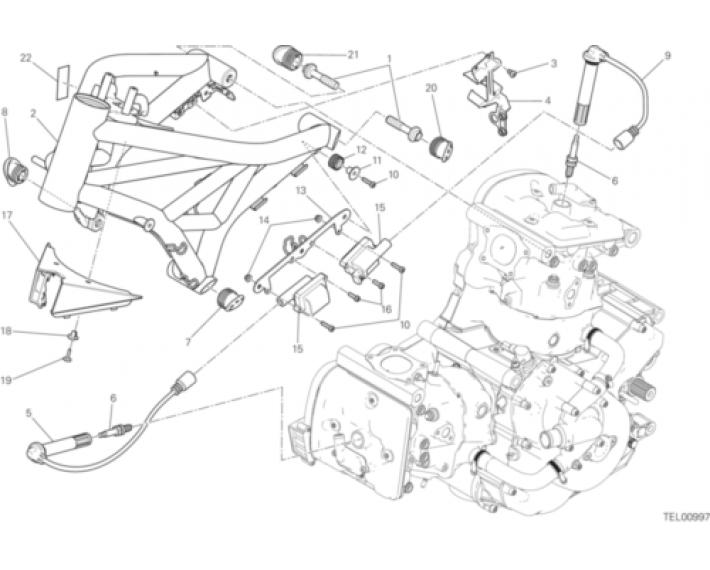 22
21
1
3
9
8
2
20
4
12
11
10
6
13
15
17
14
16
10
7
15
18
19
6
5
TEL00997