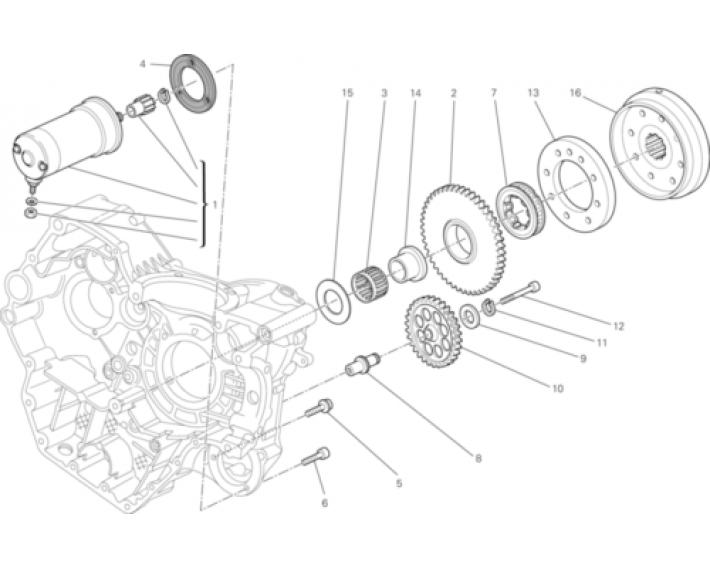 4
15
3
14
2
7
13
16
1
12
11
9
10
8
5
6