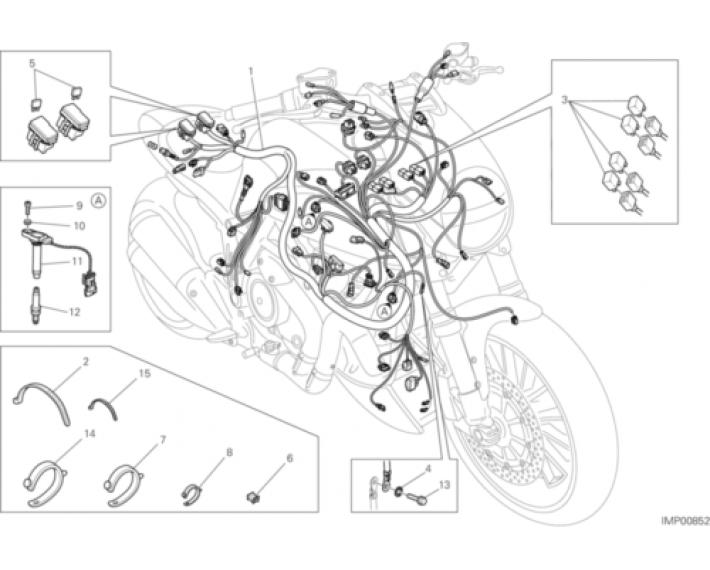 5
1
3
9
A
10
11
12
A
A
2
15
14
7
8
6
4
13
IMP00852