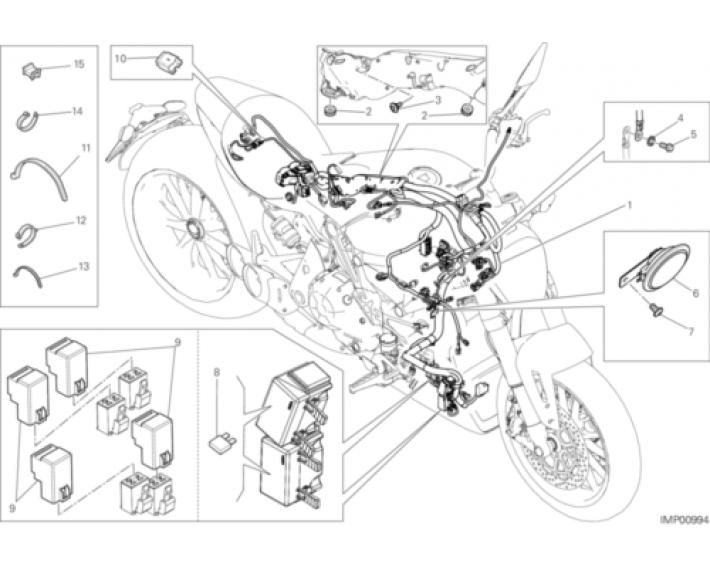 15
14
11
12
13
10
2
3
2
4
5
1
6
7
9
9
8
IMP00994