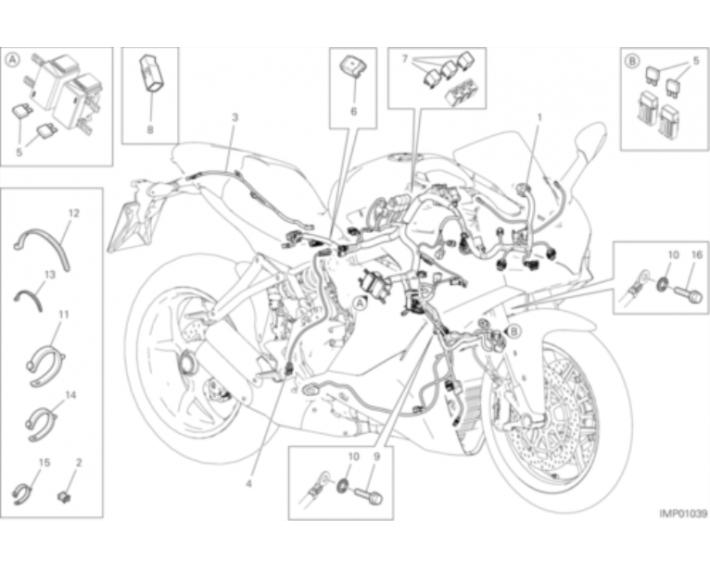 A
5
8
3
6
7
1
B
5
12
13
11
14
15
2
A
B
10
16
4
10
9
IMP01039