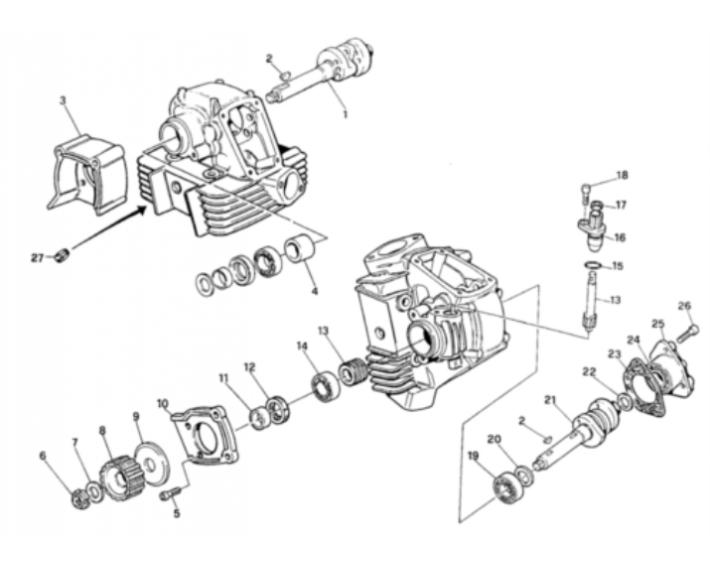 2
1
3
27
4
18
17
16
15
13
26
25
24
23
22
21
2
20
19
13
14
12
11
10
9
8
7
6
5